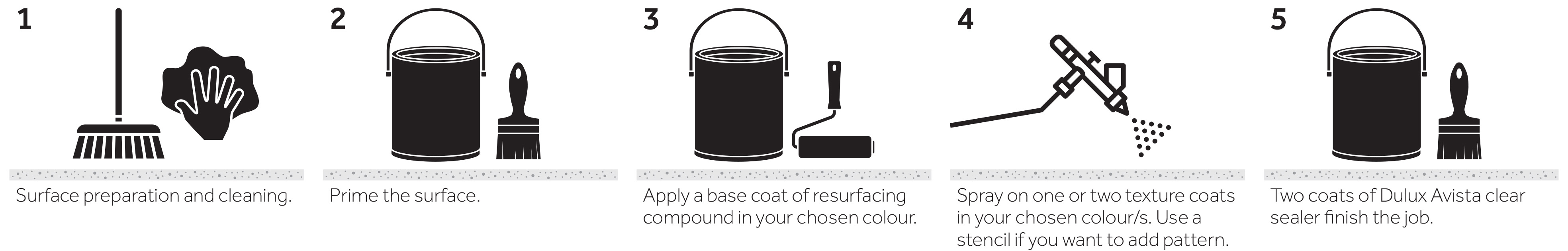 1

Surface preparation and cleaning.

2

Prime the surface.

3

Apply a base coat of resurfacing compound in your chosen colour.

4

Spray on one or two texture coats in your chosen colour/s. Use a stencil if you want to add pattern.

5

Two coats of Dulux Avista clear sealer finish the job.